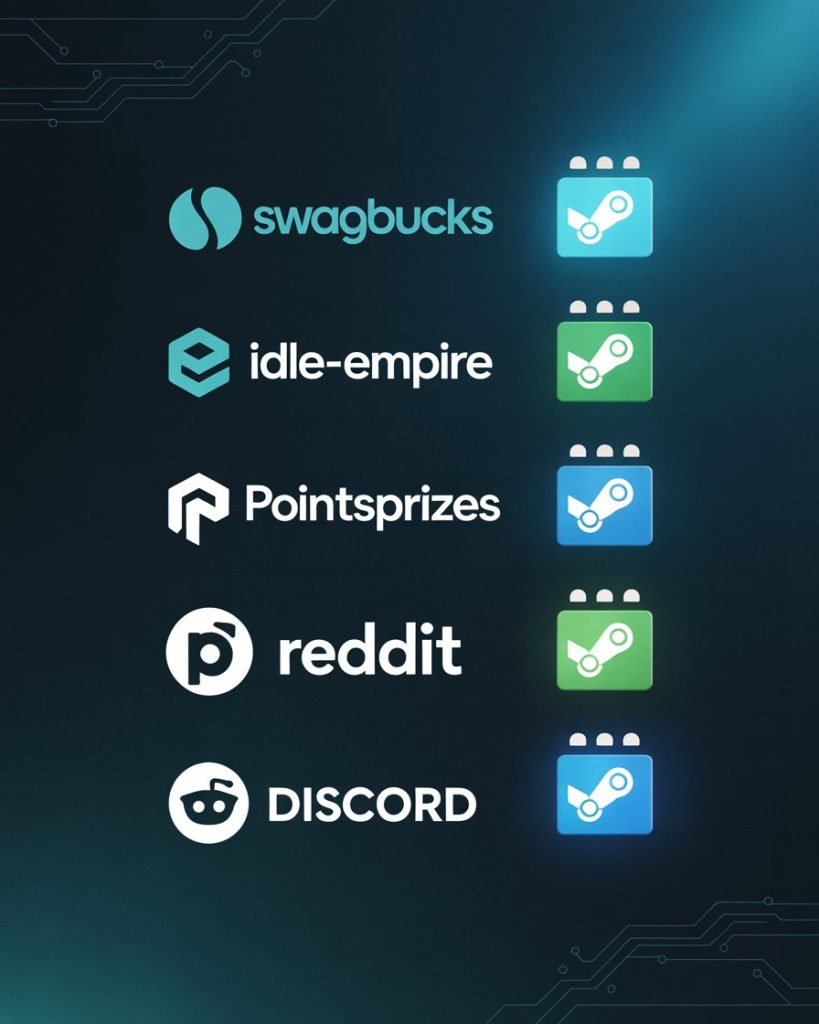 swagbucks

idle-empire

Pointsprizes

reddit

DISCORD